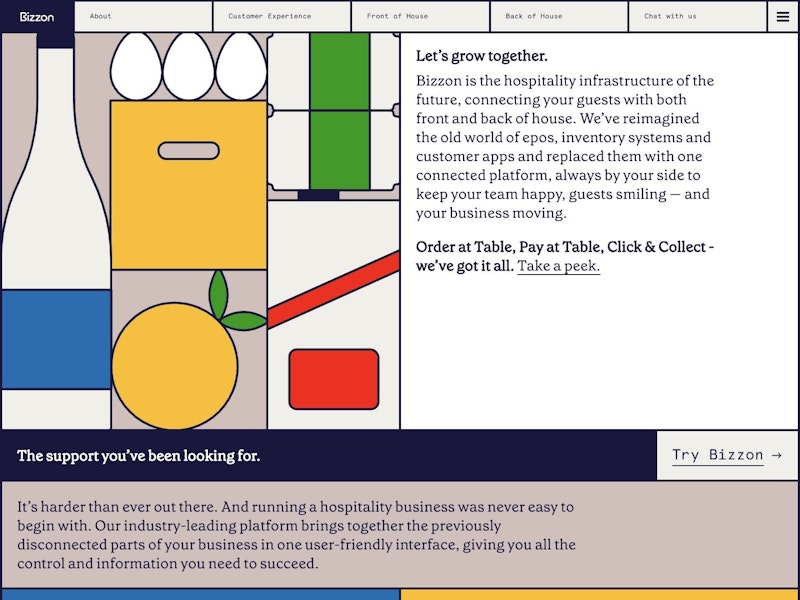 Bizzon

About

Customer Experience

Front of House

Back of House

Chat with us

Let's grow together.

Bizzon is the hospitality infrastructure of the future, connecting your guests with both front and back of house. We've reimagined the old world of epos, inventory systems and customer apps and replaced them with one connected platform, always by your side to keep your team happy, guests smiling — and your business moving.

Order at Table, Pay at Table, Click & Collect - we've got it all. Take a peek.

The support you've been looking for.

Try Bizzon →

It's harder than ever out there. And running a hospitality business was never easy to begin with. Our industry-leading platform brings together the previously disconnected parts of your business in one user-friendly interface, giving you all the control and information you need to succeed.